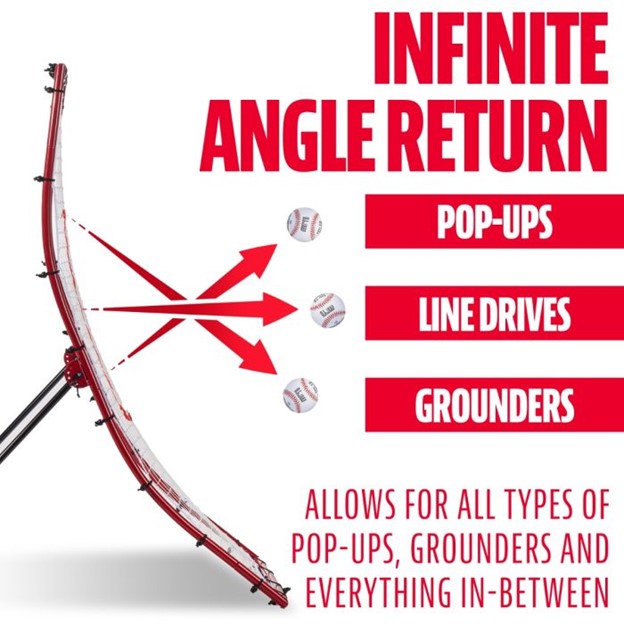 INFINITE ANGLE RETURN

POP-UPS

LINE DRIVES

GROUNDERS

ALLOWS FOR ALL TYPES OF POP-UPS, GROUNDERS AND EVERYTHING IN-BETWEEN